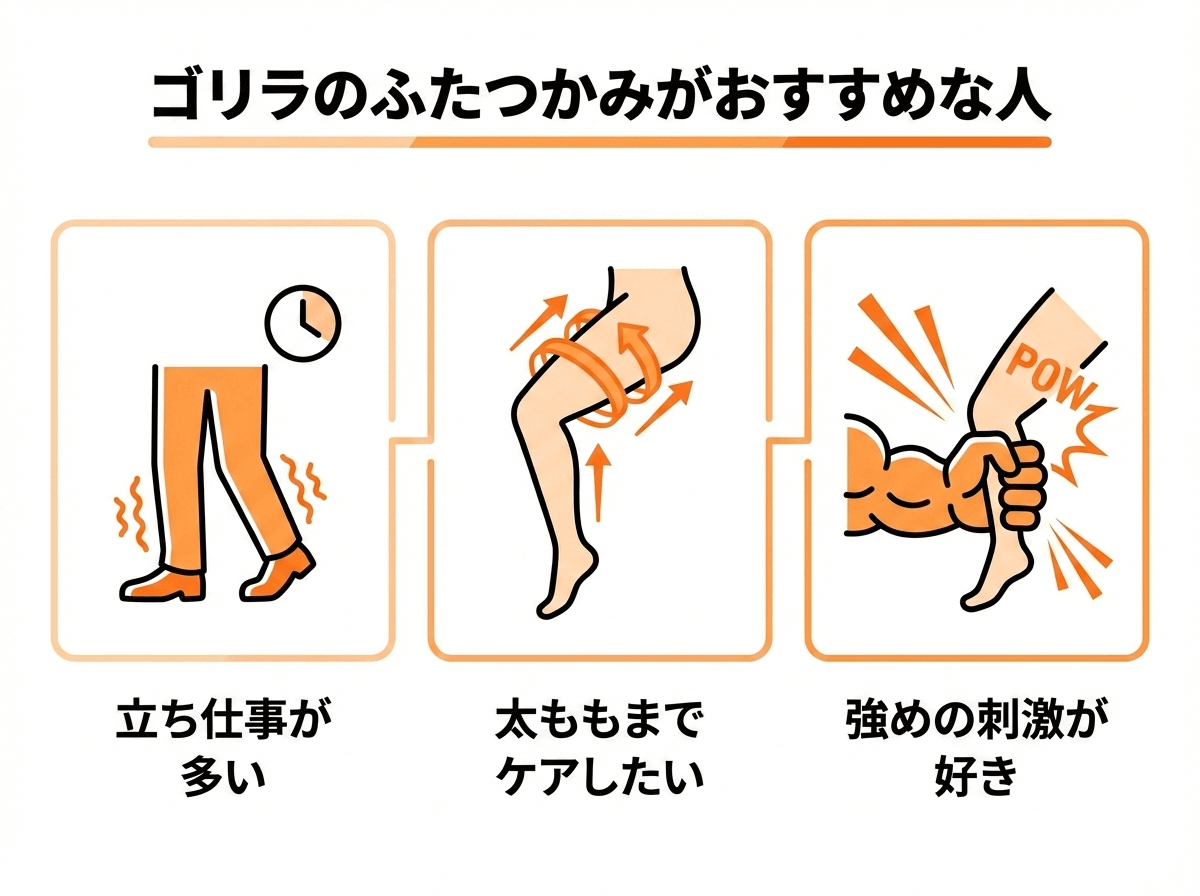 ゴリラのふたつかみがおすすめな人

POW

立ち仕事が多い

太ももまでケアしたい

強めの刺激が好き